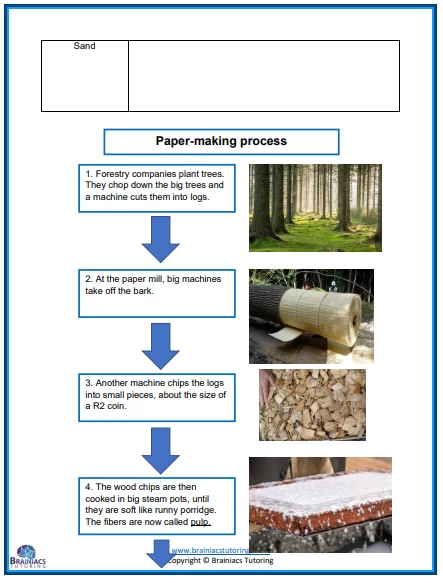 | Sand | |
|---|---|

Paper-making process

1. Forestry companies plant trees. They chop down the big trees and a machine cuts them into logs.

2. At the paper mill, big machines take off the bark.

3. Another machine chips the logs into small pieces, about the size of a R2 coin.

4. The wood chips are then cooked in big steam pots, until they are soft like runny porridge. The fibers are now called pulp.

BRAINIACS TUTORING

www.brainiacstutoring
Copyright © Brainiacs Tutoring